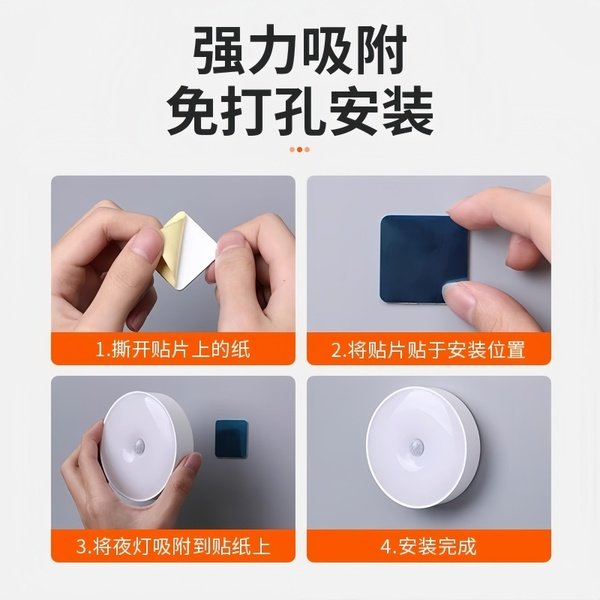 强力吸附
免打孔安装

1.撕开贴片上的纸

2.将贴片贴于安装位置

3.将夜灯吸附到贴纸上

4.安装完成