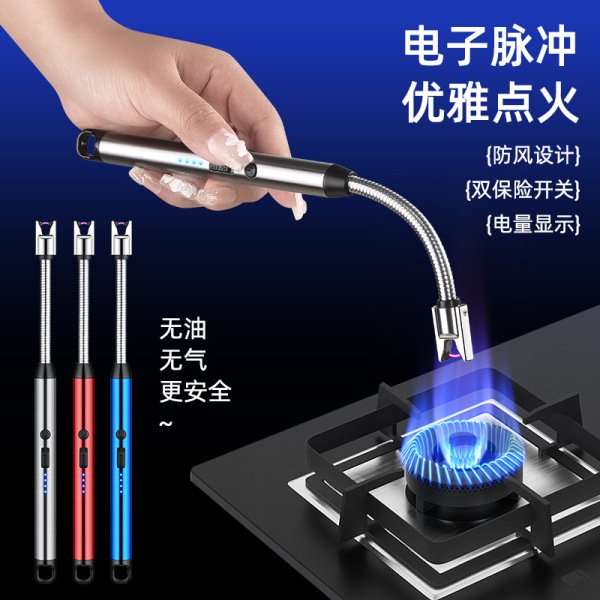 电子脉冲
优雅点火

{防风设计}
{双保险开关}
{电量显示}

无油
无气
更安全
~